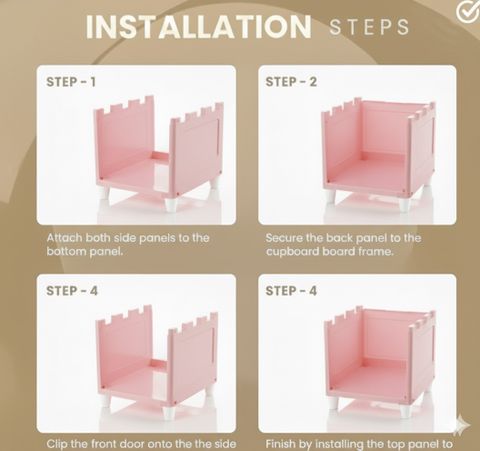 INSTALLATION STEPS

STEP - 1

Attach both side panels to the bottom panel.

STEP - 2

Secure the back panel to the cupboard board frame.

STEP - 4

Clip the front door onto the the side

STEP - 4

Finish by installing the top panel to