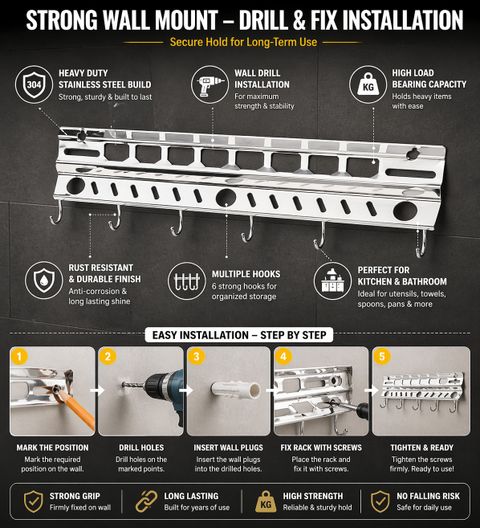 STRONG WALL MOUNT – DRILL & FIX INSTALLATION

Secure Hold for Long-Term Use

304

HEAVY DUTY STAINLESS STEEL BUILD
Strong, sturdy & built to last

WALL DRILL INSTALLATION
For maximum strength & stability

KG

HIGH LOAD BEARING CAPACITY
Holds heavy items with ease

RUST RESISTANT & DURABLE FINISH
Anti-corrosion & long lasting shine

MULTIPLE HOOKS
6 strong hooks for organized storage

PERFECT FOR KITCHEN & BATHROOM
Ideal for utensils, towels, spoons, pans & more

EASY INSTALLATION – STEP BY STEP

1
MARK THE POSITION
Mark the required position on the wall.

2
DRILL HOLES
Drill holes on the marked points.

3
INSERT WALL PLUGS
Insert the wall plugs into the drilled holes.

4
FIX RACK WITH SCREWS
Place the rack and fix it with screws.

5
TIGHTEN & READY
Tighten the screws firmly. Ready to use!

STRONG GRIP
Firmly fixed on wall

LONG LASTING
Built for years of use

KG
HIGH STRENGTH
Reliable & sturdy hold

NO FALLING RISK
Safe for daily use