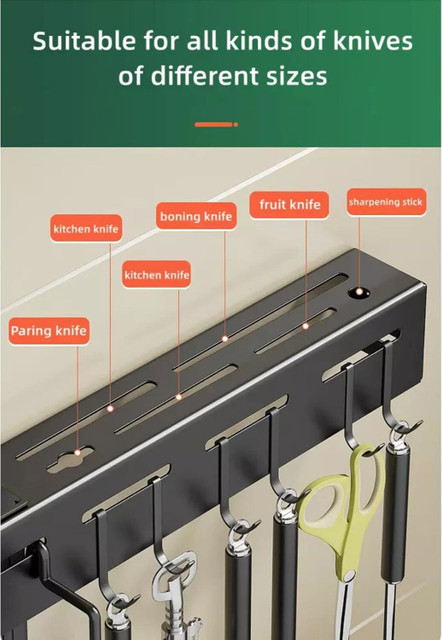 Suitable for all kinds of knives of different sizes

kitchen knife

boning knife

fruit knife

sharpening stick

kitchen knife

Paring knife