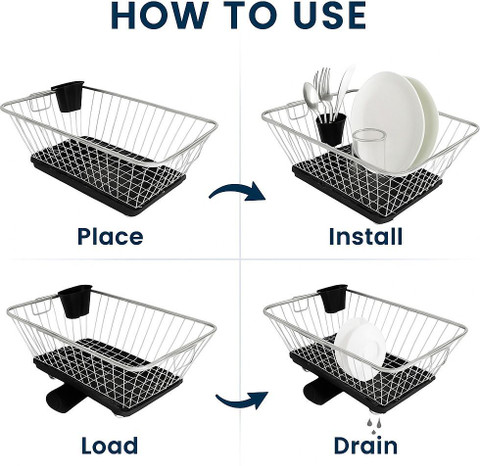 HOW TO USE

Place

Install

Load

Drain