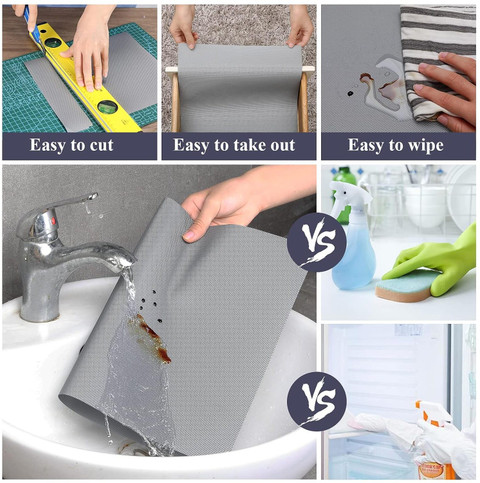 Easy to cut

Easy to take out

Easy to wipe

VS

VS