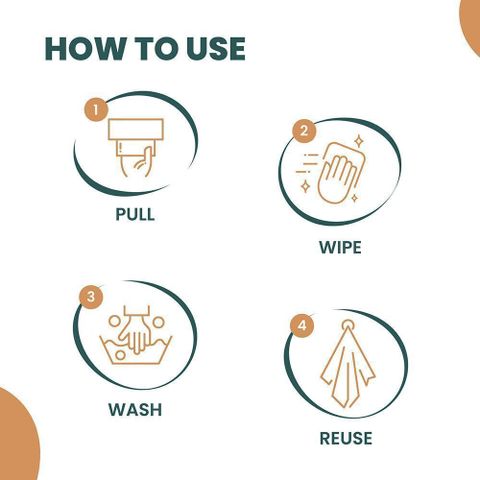 HOW TO USE

1
PULL

2
WIPE

3
WASH

4
REUSE