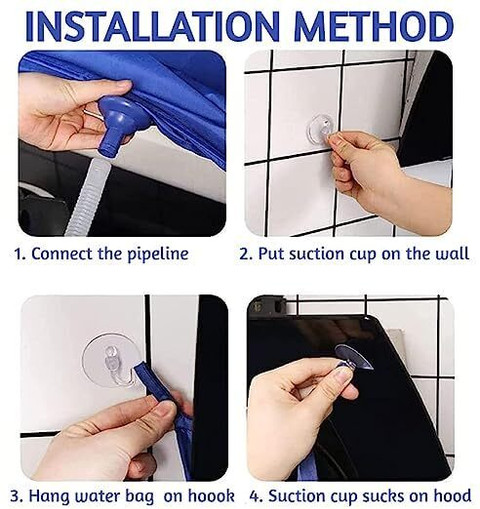 INSTALLATION METHOD

1. Connect the pipeline

2. Put suction cup on the wall

3. Hang water bag on hoook

4. Suction cup sucks on hood