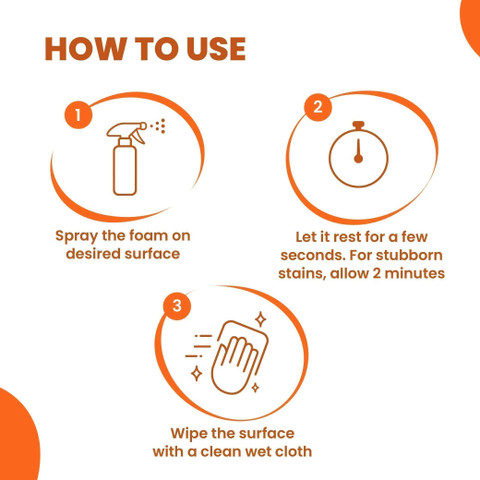 HOW TO USE

1

Spray the foam on desired surface

2

Let it rest for a few seconds. For stubborn stains, allow 2 minutes

3

Wipe the surface with a clean wet cloth