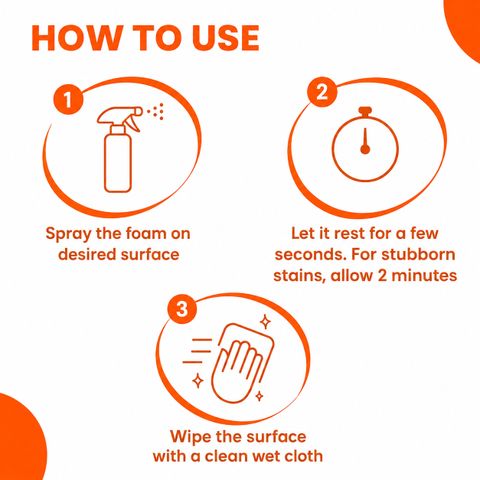 HOW TO USE

1

Spray the foam on desired surface

2

Let it rest for a few seconds. For stubborn stains, allow 2 minutes

3

Wipe the surface with a clean wet cloth