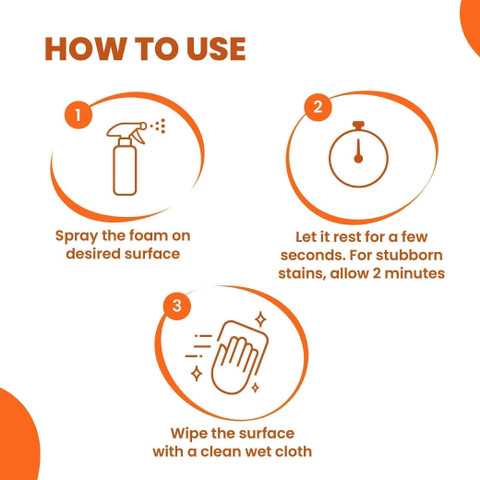 HOW TO USE

1

Spray the foam on desired surface

2

Let it rest for a few seconds. For stubborn stains, allow 2 minutes

3

Wipe the surface with a clean wet cloth