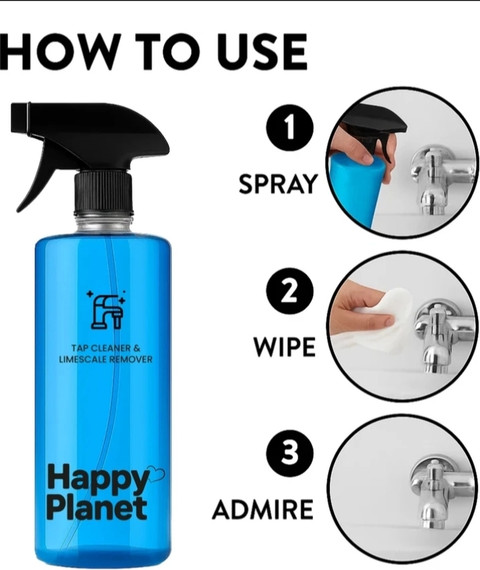 HOW TO USE

TAP CLEANER & LIMESCALE REMOVER

Happy Planet

1

SPRAY

2

WIPE

3

ADMIRE