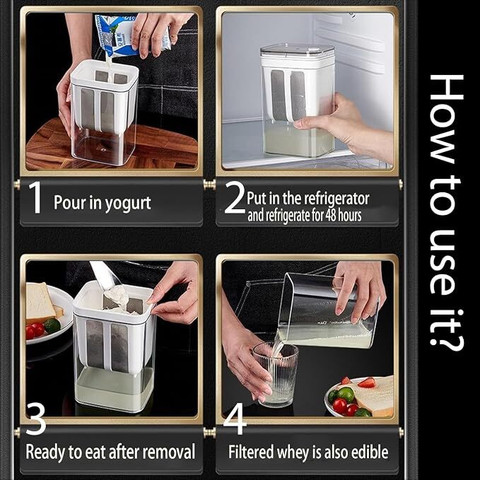 How to use it?

1 Pour in yogurt

2 Put in the refrigerator and refrigerate for 48 hours

3 Ready to eat after removal

4 Filtered whey is also edible