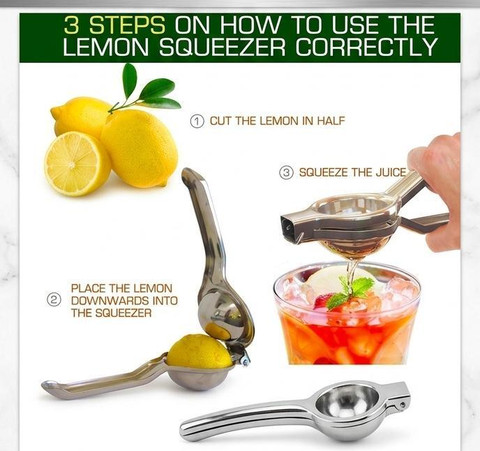 3 STEPS ON HOW TO USE THE LEMON SQUEEZER CORRECTLY

① CUT THE LEMON IN HALF

③ SQUEEZE THE JUICE

② PLACE THE LEMON DOWNWARDS INTO THE SQUEEZER