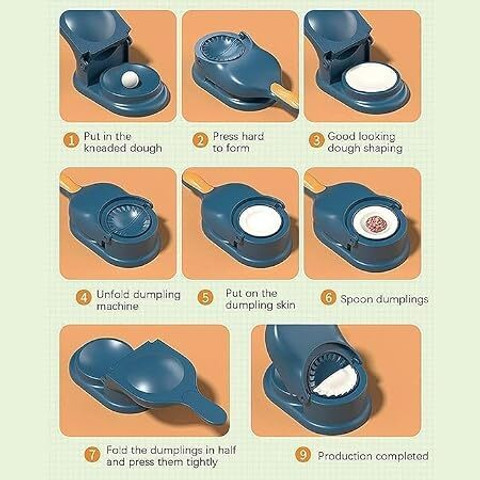 1 Put in the kneaded dough

2 Press hard to form

3 Good looking dough shaping

4 Unfold dumpling machine

5 Put on the dumpling skin

6 Spoon dumplings

7 Fold the dumplings in half and press them tightly

9 Production completed