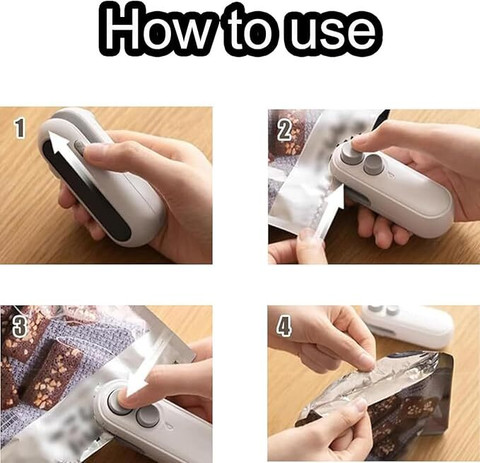 How to use

1

2

3

4