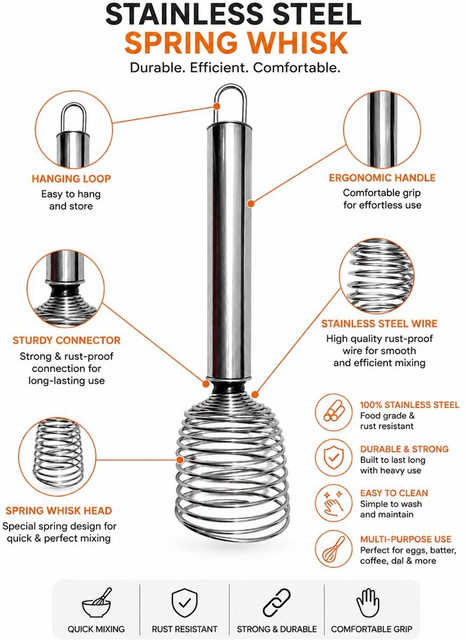 STAINLESS STEEL
SPRING WHISK
Durable. Efficient. Comfortable.

HANGING LOOP
Easy to hang and store

STURDY CONNECTOR
Strong & rust-proof connection for long-lasting use

SPRING WHISK HEAD
Special spring design for quick & perfect mixing

ERGONOMIC HANDLE
Comfortable grip for effortless use

STAINLESS STEEL WIRE
High quality rust-proof wire for smooth and efficient mixing

100% STAINLESS STEEL
Food grade & rust resistant

DURABLE & STRONG
Built to last long with heavy use

EASY TO CLEAN
Simple to wash and maintain

MULTI-PURPOSE USE
Perfect for eggs, batter, coffee, dal & more

QUICK MIXING
RUST RESISTANT
STRONG & DURABLE
COMFORTABLE GRIP