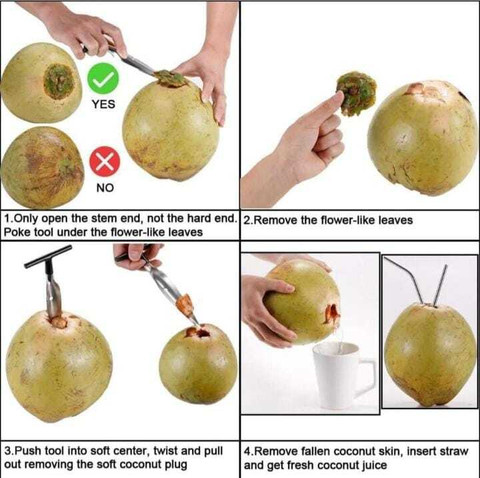 YES

NO

1.Only open the stem end, not the hard end. Poke tool under the flower-like leaves

2.Remove the flower-like leaves

3.Push tool into soft center, twist and pull out removing the soft coconut plug

4.Remove fallen coconut skin, insert straw and get fresh coconut juice