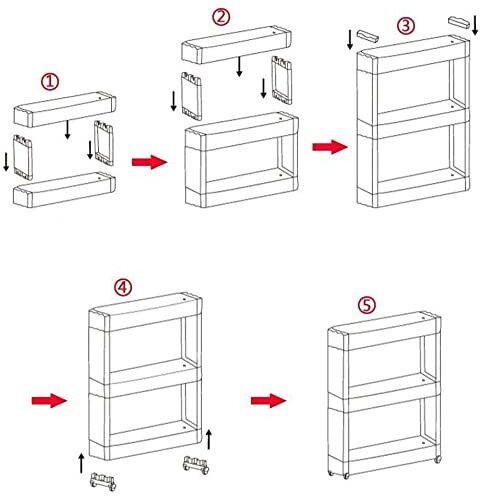 ①
②
③
④
⑤