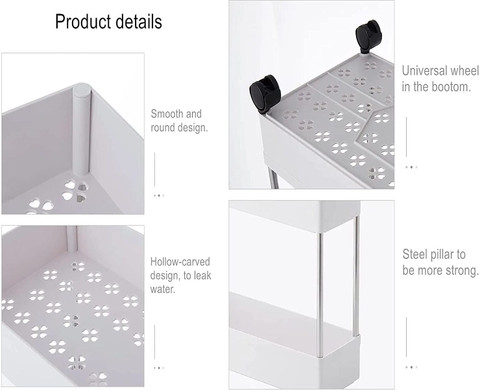 Product details

Smooth and round design.

Hollow-carved design, to leak water.

Universal wheel in the bootom.

Steel pillar to be more strong.