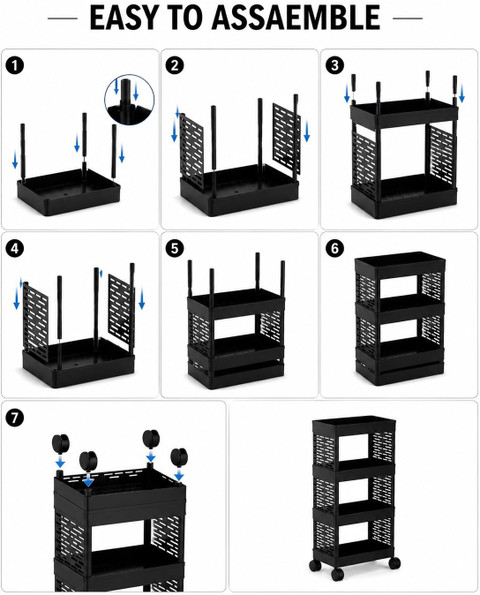 EASY TO ASSAEMBLE

1

2

3

4

5

6

7