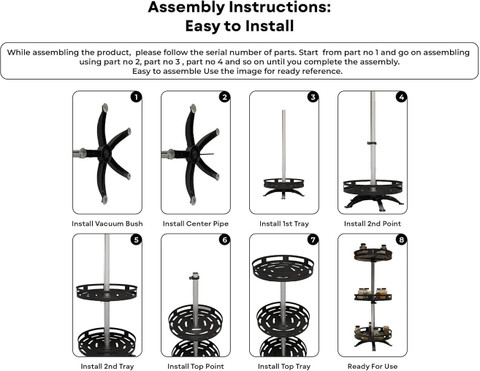 Assembly Instructions:
Easy to Install

While assembling the product, please follow the serial number of parts. Start from part no 1 and go on assembling using part no 2, part no 3 , part no 4 and so on until you complete the assembly. Easy to assemble Use the image for ready reference.

1
Install Vacuum Bush

2
Install Center Pipe

3
Install 1st Tray

4
Install 2nd Point

5
Install 2nd Tray

6
Install Top Point

7
Install Top Tray

8
Ready For Use