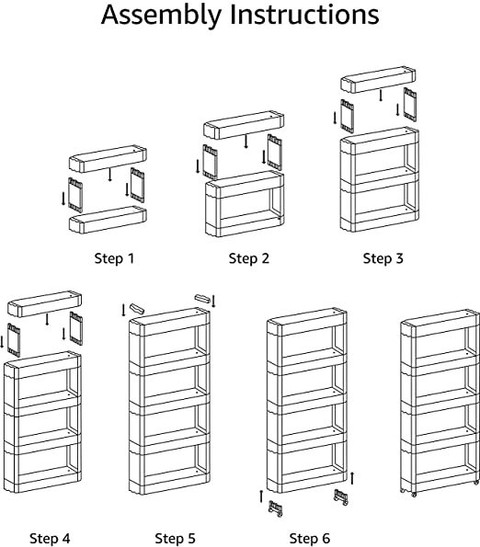 Assembly Instructions

Step 1

Step 2

Step 3

Step 4

Step 5

Step 6