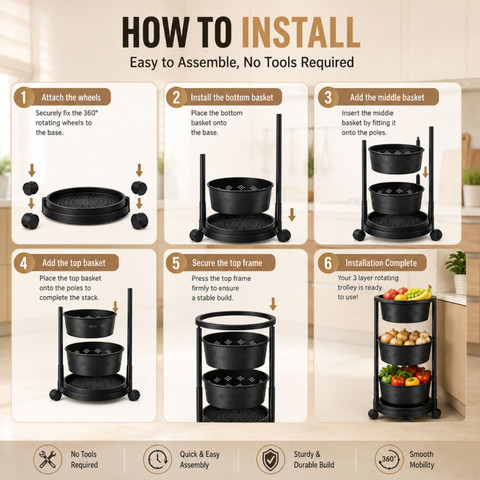 HOW TO INSTALL

Easy to Assemble, No Tools Required

1 Attach the wheels

Securely fix the 360° rotating wheels to the base.

2 Install the bottom basket

Place the bottom basket onto the base.

3 Add the middle basket

Insert the middle basket by fitting it onto the poles.

4 Add the top basket

Place the top basket onto the poles to complete the stack.

5 Secure the top frame

Press the top frame firmly to ensure a stable build.

6 Installation Complete

Your 3 layer rotating trolley is ready to use!

No Tools Required

Quick & Easy Assembly

Sturdy & Durable Build

360° Smooth Mobility