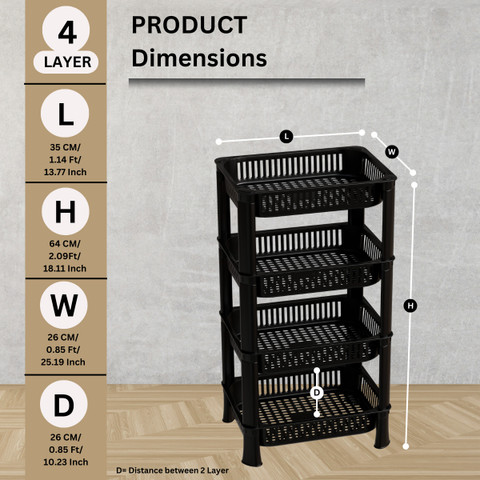 4
LAYER

L
35 CM/
1.14 Ft/
13.77 Inch

H
64 CM/
2.09Ft/
18.11 Inch

W
26 CM/
0.85 Ft/
25.19 Inch

D
26 CM/
0.85 Ft/
10.23 Inch

PRODUCT
Dimensions

L
W
H
D

D= Distance between 2 Layer