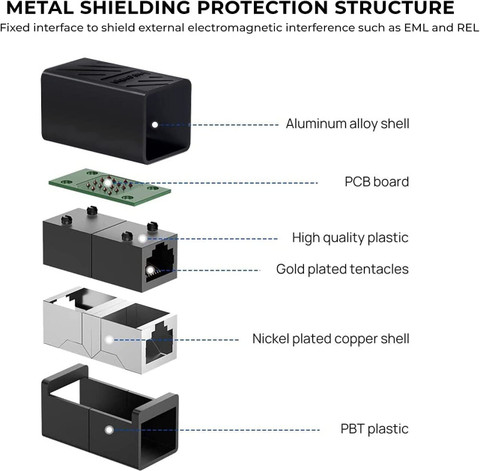 METAL SHIELDING PROTECTION STRUCTURE
Fixed interface to shield external electromagnetic interference such as EML and REL

Aluminum alloy shell

PCB board

High quality plastic

Gold plated tentacles

Nickel plated copper shell

PBT plastic