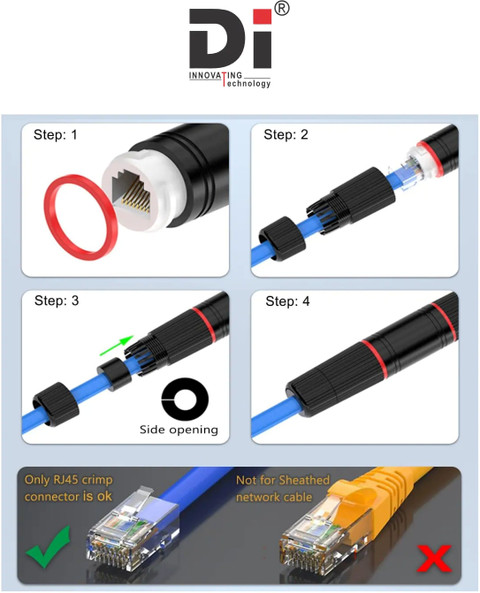 Di®
INNOVATING Technology

Step: 1

Step: 2

Step: 3

Side opening

Step: 4

Only RJ45 crimp connector is ok

Not for Sheathed network cable