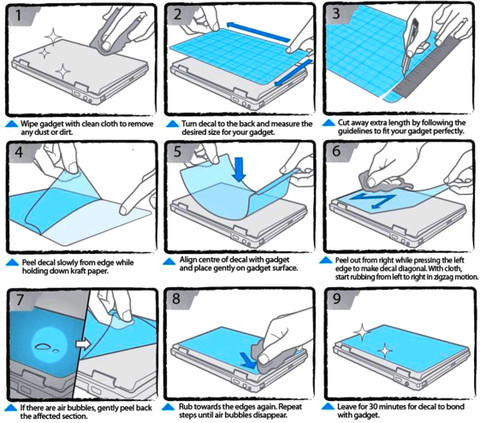 1

Wipe gadget with clean cloth to remove any dust or dirt.

2

Turn decal to the back and measure the desired size for your gadget.

3

Cut away extra length by following the guidelines to fit your gadget perfectly.

4

Peel decal slowly from edge while holding down kraft paper.

5

Align centre of decal with gadget and place gently on gadget surface.

6

Peel out from right while pressing the left edge to make decal diagonal. With cloth, start rubbing from left to right in zigzag motion.

7

If there are air bubbles, gently peel back the affected section.

8

Rub towards the edges again. Repeat steps until air bubbles disappear.

9

Leave for 30 minutes for decal to bond with gadget.