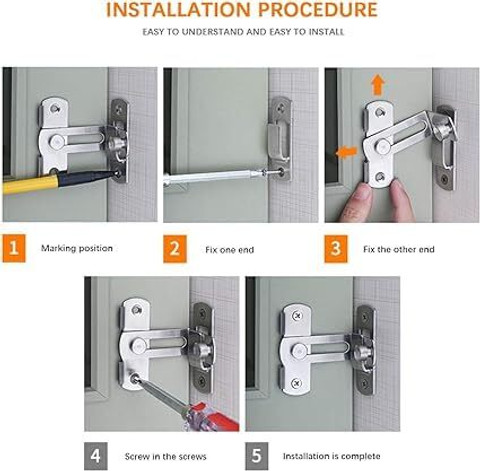 INSTALLATION PROCEDURE

EASY TO UNDERSTAND AND EASY TO INSTALL

1 Marking position

2 Fix one end

3 Fix the other end

4 Screw in the screws

5 Installation is complete