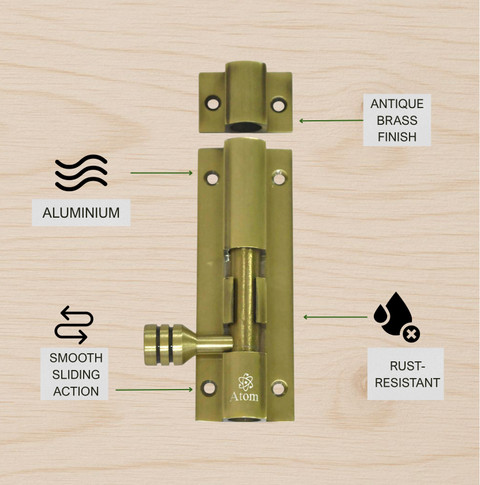 ANTIQUE BRASS FINISH

ALUMINIUM

SMOOTH SLIDING ACTION

Atom

RUST-RESISTANT