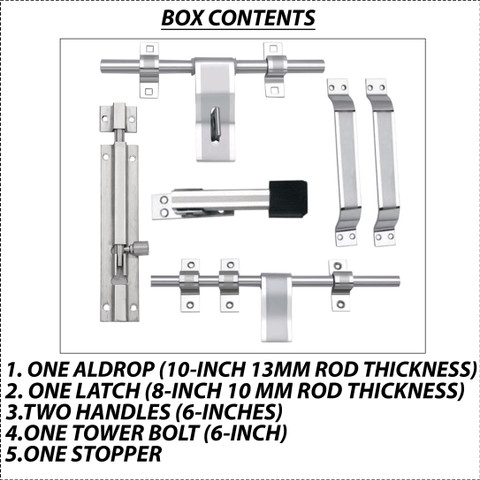 BOX CONTENTS

1. ONE ALDROP (10-INCH 13MM ROD THICKNESS)
2. ONE LATCH (8-INCH 10 MM ROD THICKNESS)
3.TWO HANDLES (6-INCHES)
4.ONE TOWER BOLT (6-INCH)
5.ONE STOPPER