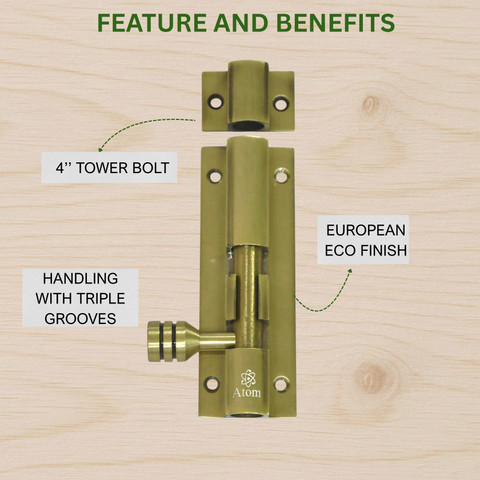 FEATURE AND BENEFITS

4’’ TOWER BOLT

EUROPEAN ECO FINISH

HANDLING WITH TRIPLE GROOVES

Atom