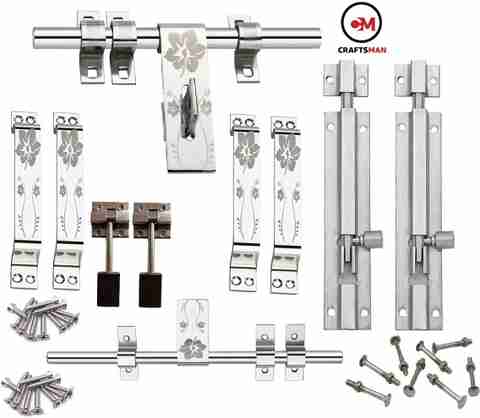 CM
CRAFTSMAN