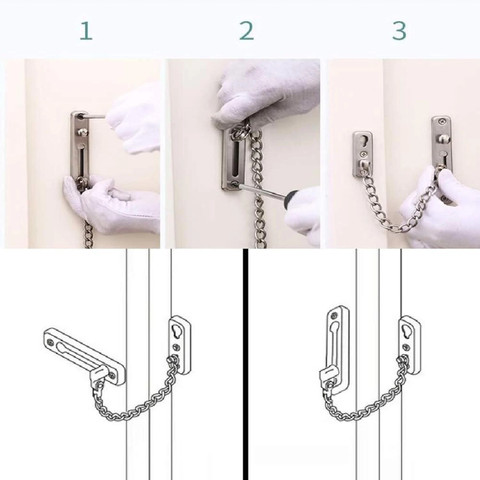 1

2

3