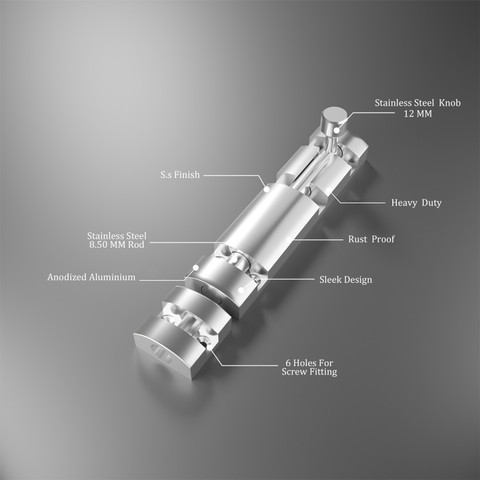 Stainless Steel Knob
12 MM

S.s Finish

Heavy Duty

Stainless Steel
8.50 MM Rod

Rust Proof

Anodized Aluminium

Sleek Design

6 Holes For
Screw Fitting