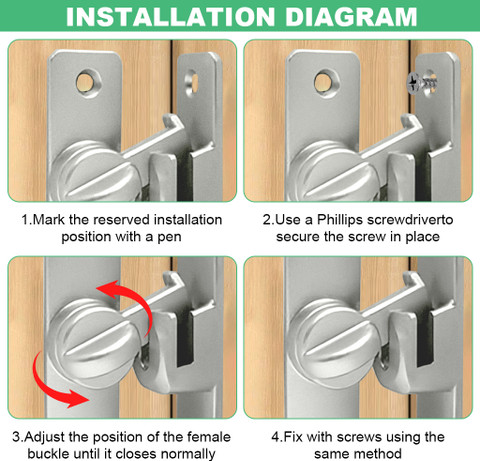 INSTALLATION DIAGRAM

1.Mark the reserved installation position with a pen

2.Use a Phillips screwdriverto secure the screw in place

3.Adjust the position of the female buckle until it closes normally

4.Fix with screws using the same method