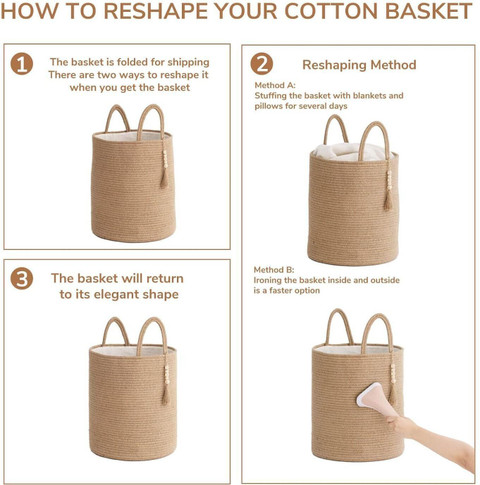 HOW TO RESHAPE YOUR COTTON BASKET

1 The basket is folded for shipping There are two ways to reshape it when you get the basket

2 Reshaping Method

Method A:
Stuffing the basket with blankets and pillows for several days

Method B:
Ironing the basket inside and outside is a faster option

3 The basket will return to its elegant shape