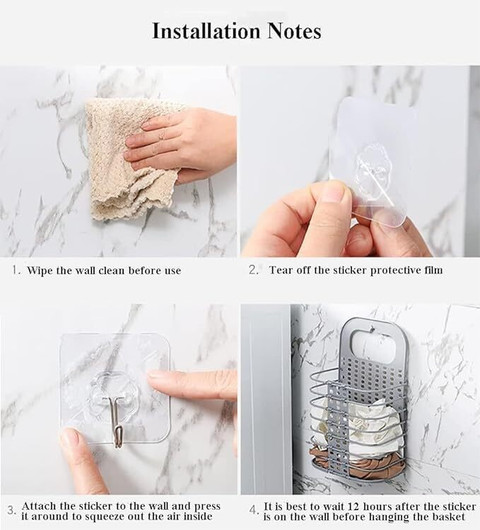 Installation Notes

1. Wipe the wall clean before use

2. Tear off the sticker protective film

3. Attach the sticker to the wall and press it around to squeeze out the air inside

4. It is best to wait 12 hours after the sticker is on the wall before hanging the basket