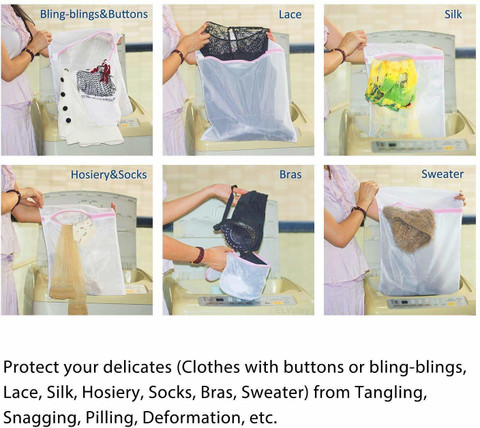 Bling-blings&Buttons

Lace

Silk

Hosiery&Socks

Bras

Sweater

©ELValley

Protect your delicates (Clothes with buttons or bling-blings, Lace, Silk, Hosiery, Socks, Bras, Sweater) from Tangling, Snagging, Pilling, Deformation, etc.