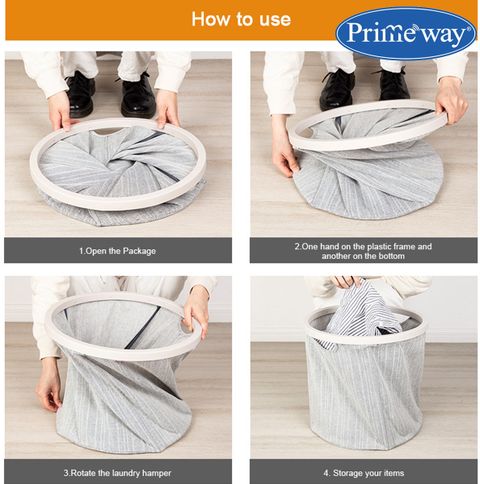 How to use

Prime way®

1.Open the Package

2.One hand on the plastic frame and another on the bottom

3.Rotate the laundry hamper

4. Storage your items