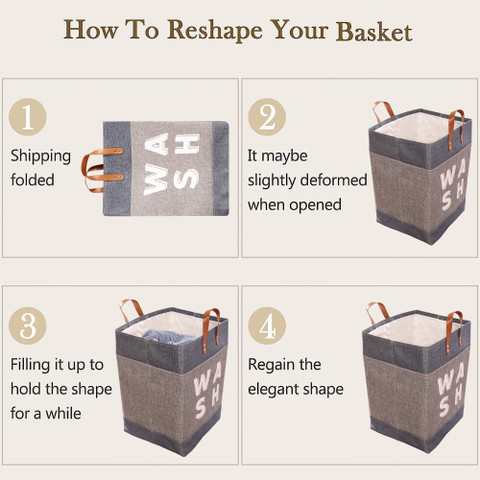 How To Reshape Your Basket

1

Shipping folded

WA SH

2

It maybe slightly deformed when opened

WA SH

3

Filling it up to hold the shape for a while

WA SH

4

Regain the elegant shape

WA SH