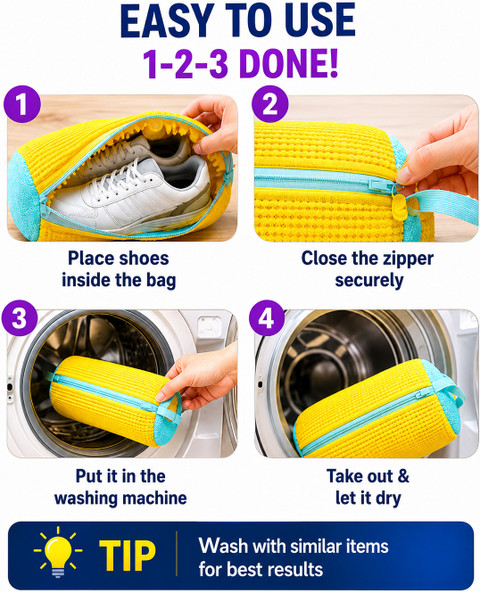 EASY TO USE
1-2-3 DONE!

1
Place shoes inside the bag

2
Close the zipper securely

3
Put it in the washing machine

4
Take out & let it dry

TIP
Wash with similar items for best results