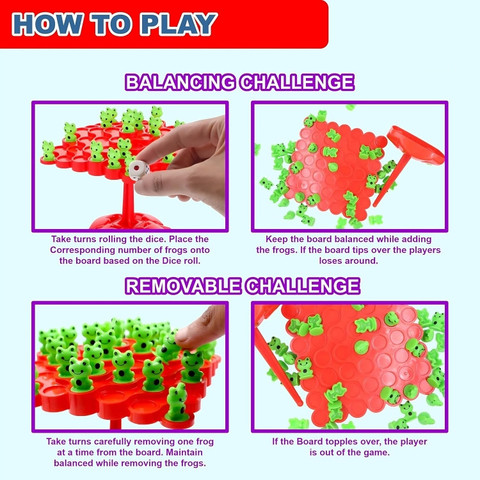 HOW TO PLAY

BALANCING CHALLENGE

Take turns rolling the dice. Place the Corresponding number of frogs onto the board based on the Dice roll.

Keep the board balanced while adding the frogs. If the board tips over the players loses around.

REMOVABLE CHALLENGE

Take turns carefully removing one frog at a time from the board. Maintain balanced while removing the frogs.

If the Board topples over, the player is out of the game.