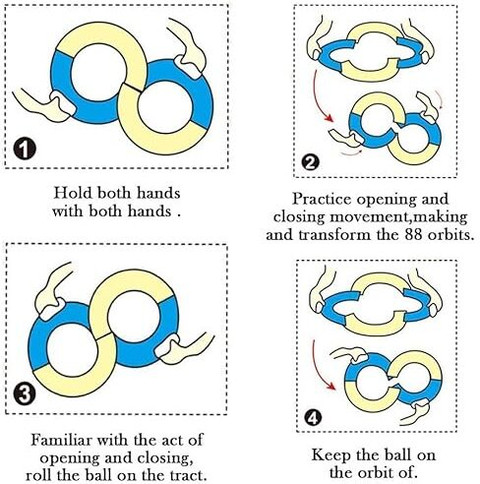 1

Hold both hands with both hands .

2

Practice opening and closing movement,making and transform the 88 orbits.

3

Familiar with the act of opening and closing, roll the ball on the tract.

4

Keep the ball on the orbit of.