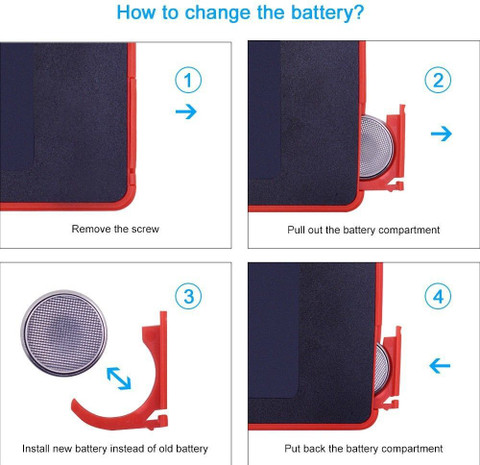 How to change the battery?

1

Remove the screw

2

Pull out the battery compartment

3

Install new battery instead of old battery

4

Put back the battery compartment