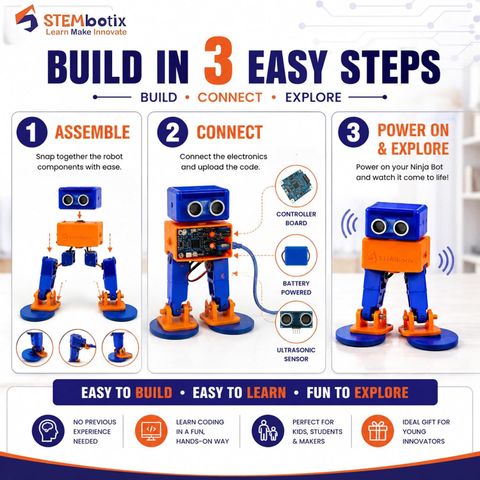 STEMbotix
Learn Make Innovate

BUILD IN 3 EASY STEPS

BUILD • CONNECT • EXPLORE

1 ASSEMBLE

Snap together the robot components with ease.

2 CONNECT

Connect the electronics and upload the code.

CONTROLLER BOARD

BATTERY POWERED

ULTRASONIC SENSOR

3 POWER ON & EXPLORE

Power on your Ninja Bot and watch it come to life!

STEMbotix

EASY TO BUILD • EASY TO LEARN • FUN TO EXPLORE

NO PREVIOUS EXPERIENCE NEEDED

LEARN CODING IN A FUN, HANDS-ON WAY

PERFECT FOR KIDS, STUDENTS & MAKERS

IDEAL GIFT FOR YOUNG INNOVATORS