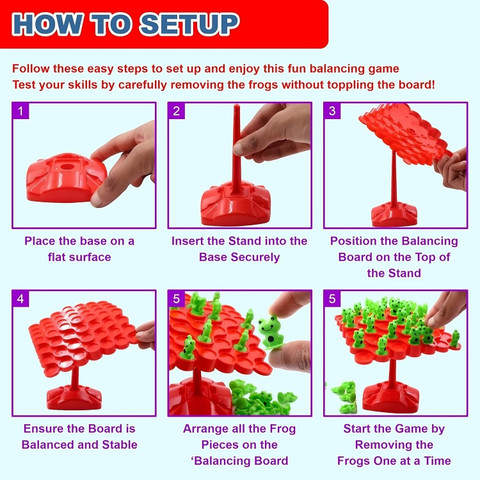 HOW TO SETUP

Follow these easy steps to set up and enjoy this fun balancing game
Test your skills by carefully removing the frogs without toppling the board!

1

Place the base on a flat surface

2

Insert the Stand into the Base Securely

3

Position the Balancing Board on the Top of the Stand

4

Ensure the Board is Balanced and Stable

5

Arrange all the Frog Pieces on the 'Balancing Board

5

Start the Game by Removing the Frogs One at a Time