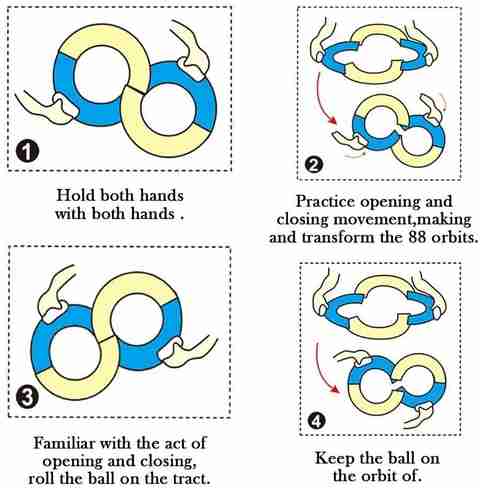 1

Hold both hands with both hands .

2

Practice opening and closing movement,making and transform the 88 orbits.

3

Familiar with the act of opening and closing, roll the ball on the tract.

4

Keep the ball on the orbit of.