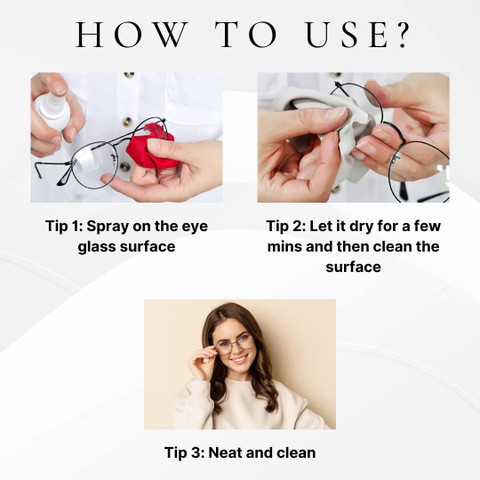 HOW TO USE?

Tip 1: Spray on the eye glass surface

Tip 2: Let it dry for a few mins and then clean the surface

Tip 3: Neat and clean