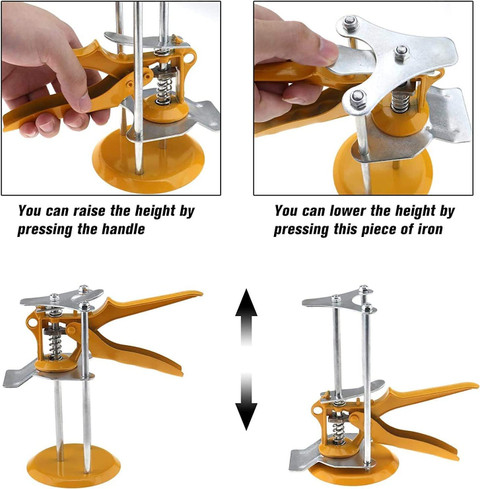 You can raise the height by pressing the handle

You can lower the height by pressing this piece of iron