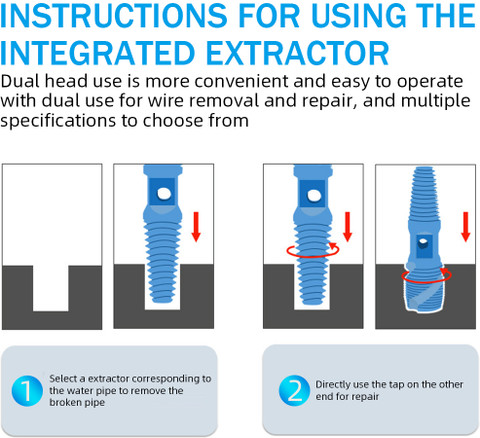 INSTRUCTIONS FOR USING THE INTEGRATED EXTRACTOR

Dual head use is more convenient and easy to operate with dual use for wire removal and repair, and multiple specifications to choose from

1 Select a extractor corresponding to the water pipe to remove the broken pipe

2 Directly use the tap on the other end for repair